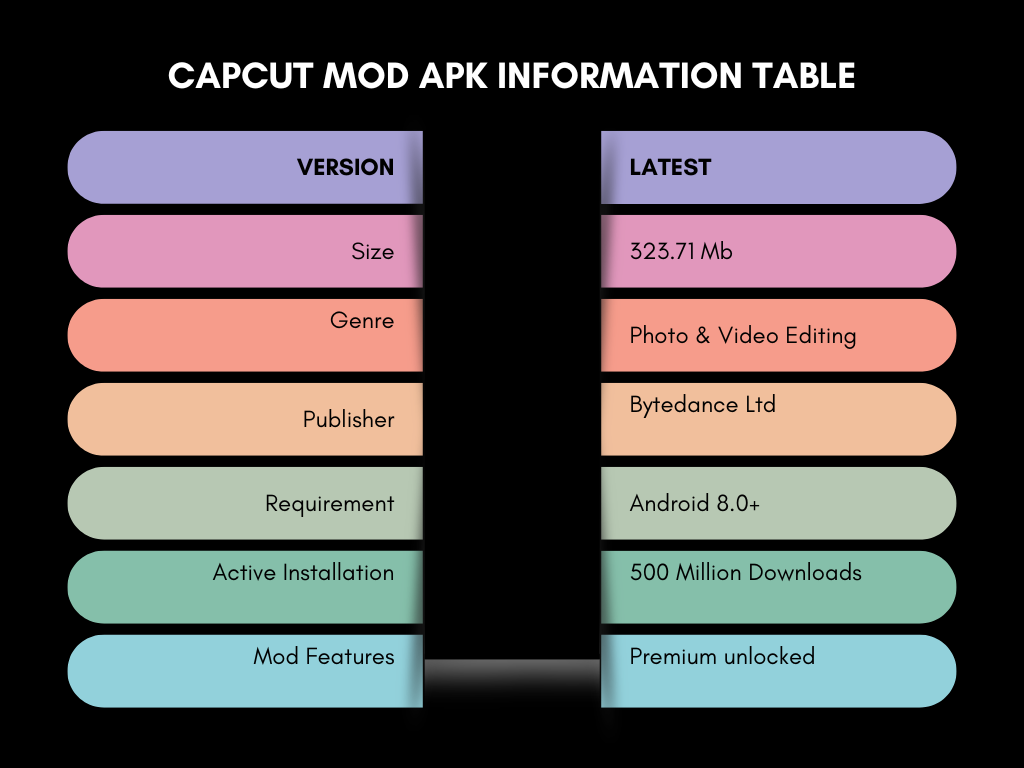 CAPCUT MOD APK INFORMATION TABLE

| VERSION | LATEST |
|---|---|
| Size | 323.71 Mb |
| Genre | Photo & Video Editing |
| Publisher | Bytedance Ltd |
| Requirement | Android 8.0+ |
| Active Installation | 500 Million Downloads |
| Mod Features | Premium unlocked |